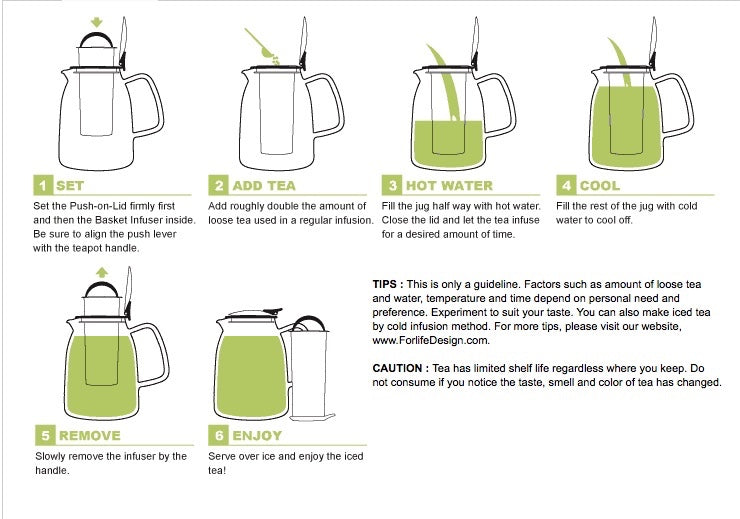 1 SET
Set the Push-on-Lid firmly first and then the Basket Infuser inside. Be sure to align the push lever with the teapot handle.

2 ADD TEA
Add roughly double the amount of loose tea used in a regular infusion.

3 HOT WATER
Fill the jug half way with hot water. Close the lid and let the tea infuse for a desired amount of time.

4 COOL
Fill the rest of the jug with cold water to cool off.

5 REMOVE
Slowly remove the infuser by the handle.

6 ENJOY
Serve over ice and enjoy the iced tea!

TIPS : This is only a guideline. Factors such as amount of loose tea and water, temperature and time depend on personal need and preference. Experiment to suit your taste. You can also make iced tea by cold infusion method. For more tips, please visit our website, www.ForlifeDesign.com.

CAUTION : Tea has limited shelf life regardless where you keep. Do not consume if you notice the taste, smell and color of tea has changed.